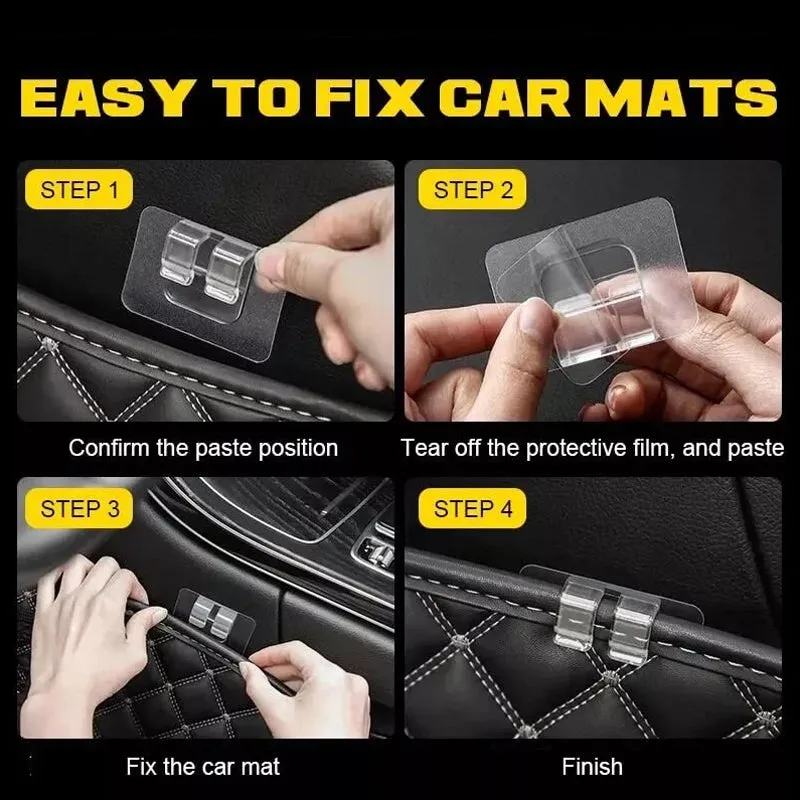 EASY TO FIX CAR MATS

STEP 1

Confirm the paste position

STEP 2

Tear off the protective film, and paste

STEP 3

Fix the car mat

STEP 4

Finish